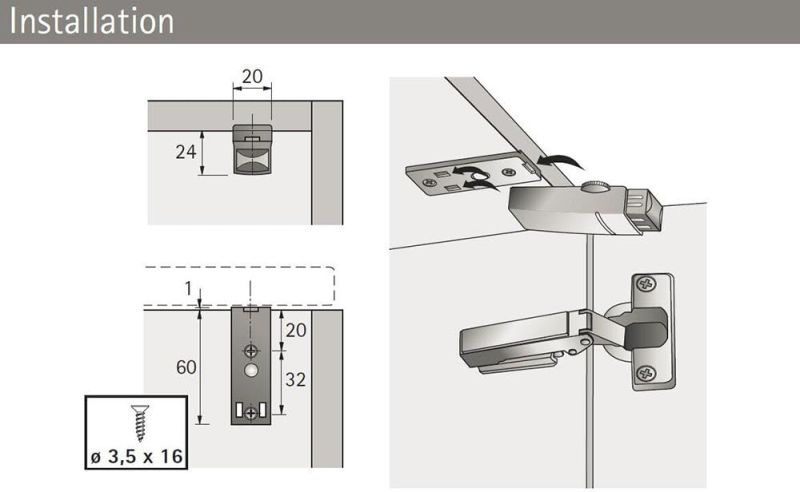 Installation

20

24

1

20

60

32

ø 3,5 x 16